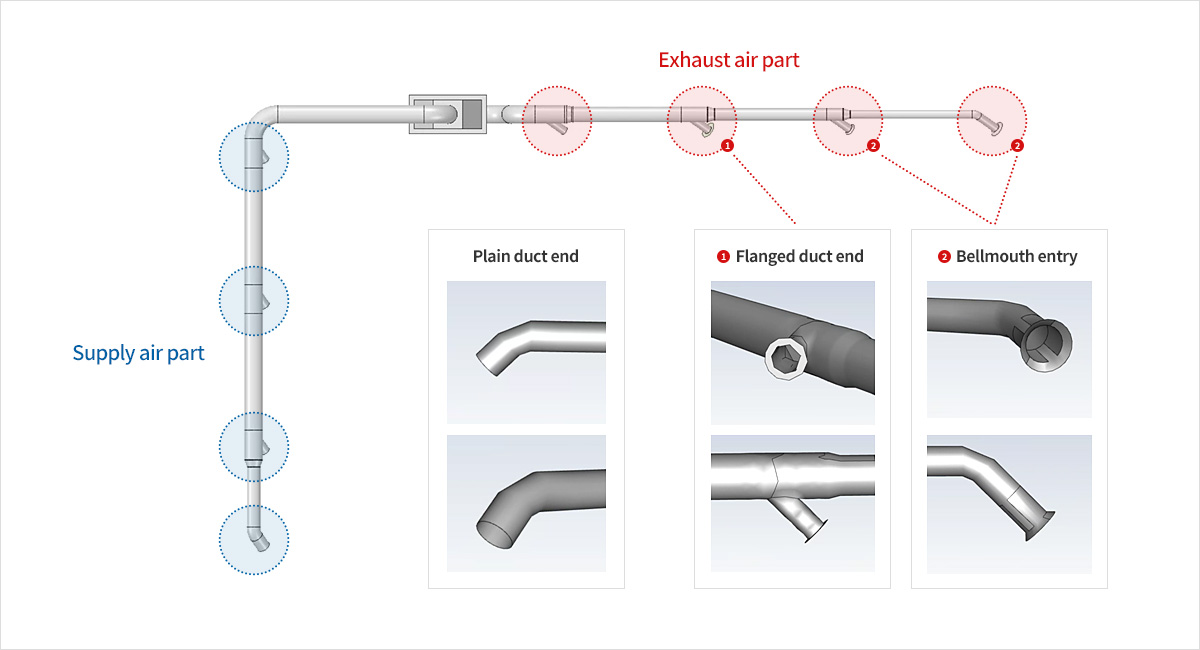 Exhaust air part

1

2

2

Supply air part

Plain duct end

1 Flanged duct end

2 Bellmouth entry